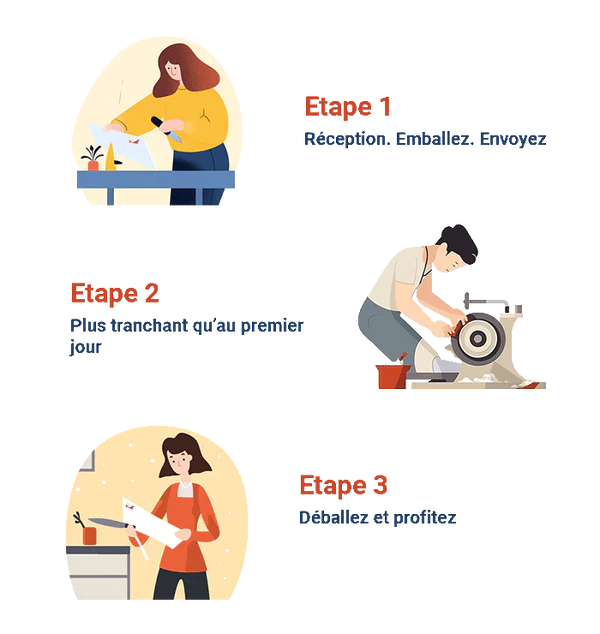 Etape 1
Réception. Emballez. Envoyez

Etape 2
Plus tranchant qu'au premier jour

Etape 3
Déballez et profitez